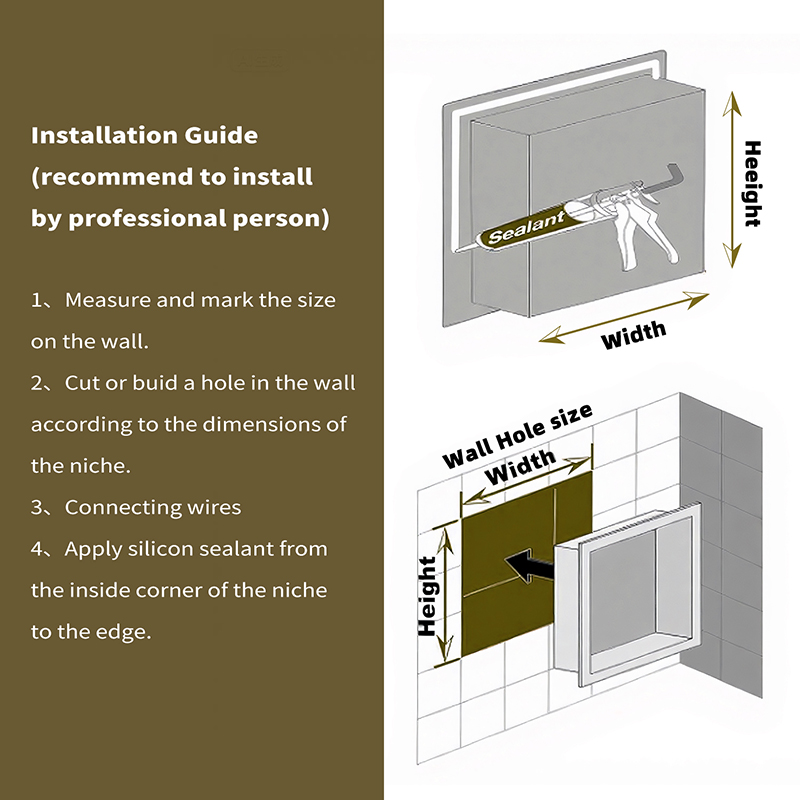 Installation Guide (recommend to install by professional person)

1、Measure and mark the size on the wall.

2、Cut or buid a hole in the wall according to the dimensions of the niche.

3、Connecting wires

4、Apply silicon sealant from the inside corner of the niche to the edge.

Sealant

Heeight

Width

Wall Hole size

Width

Height